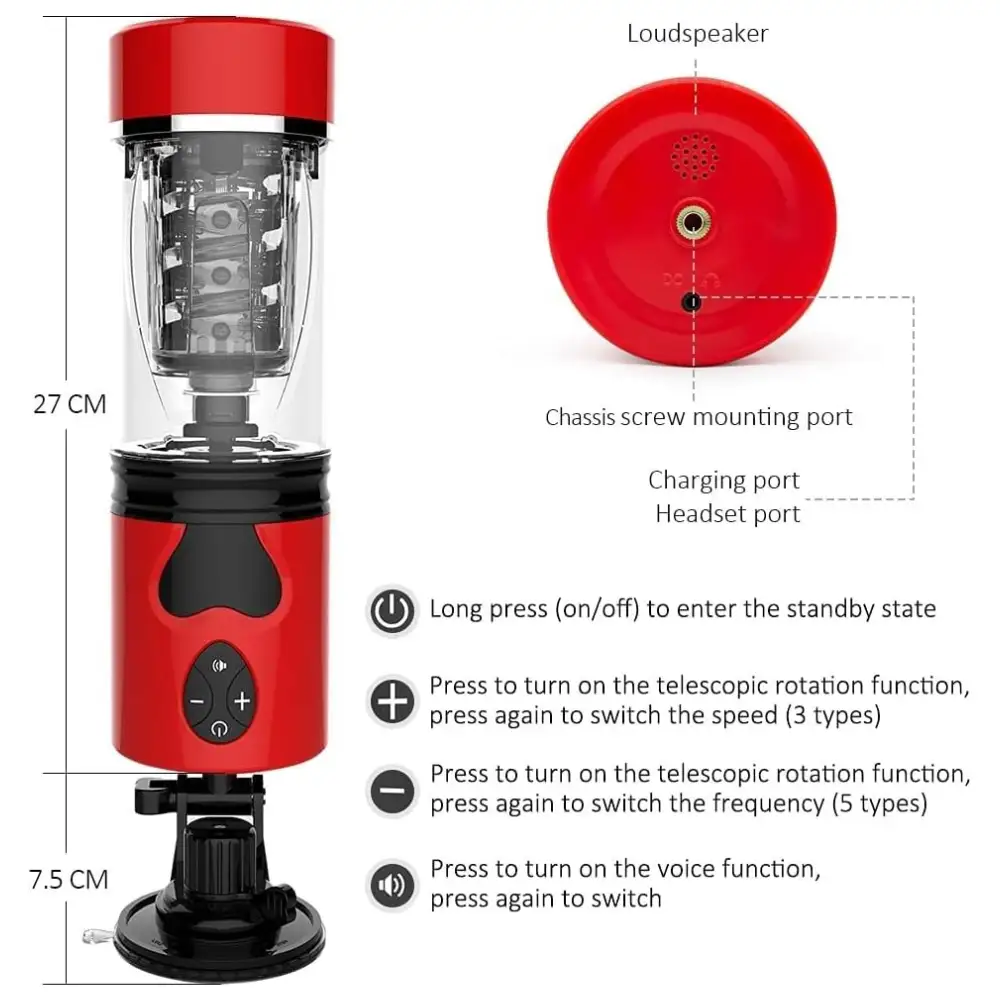 27 CM

7.5 CM

Loudspeaker

DC

Chassis screw mounting port

Charging port
Headset port

Long press (on/off) to enter the standby state

Press to turn on the telescopic rotation function, press again to switch the speed (3 types)

Press to turn on the telescopic rotation function, press again to switch the frequency (5 types)

Press to turn on the voice function, press again to switch